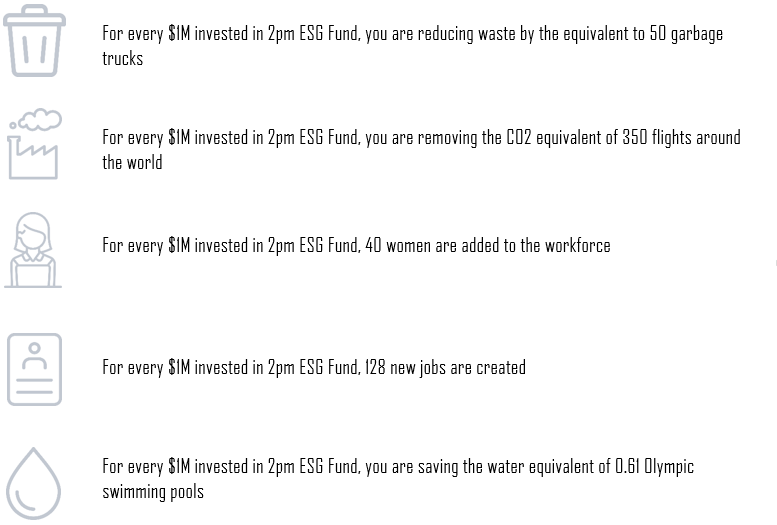 For every $1M invested in 2pm ESG Fund, you are reducing waste by the equivalent to 50 garbage trucks

For every $1M invested in 2pm ESG Fund, you are removing the CO2 equivalent of 350 flights around the world

For every $1M invested in 2pm ESG Fund, 40 women are added to the workforce

For every $1M invested in 2pm ESG Fund, 128 new jobs are created

For every $1M invested in 2pm ESG Fund, you are saving the water equivalent of 0.61 Olympic swimming pools